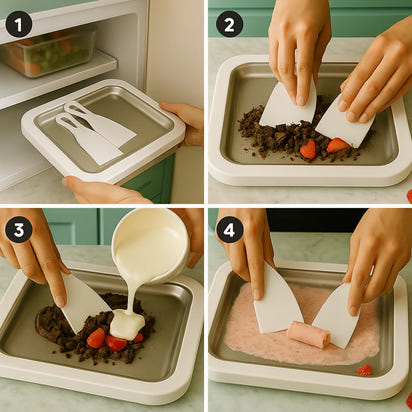 1
2
3
4